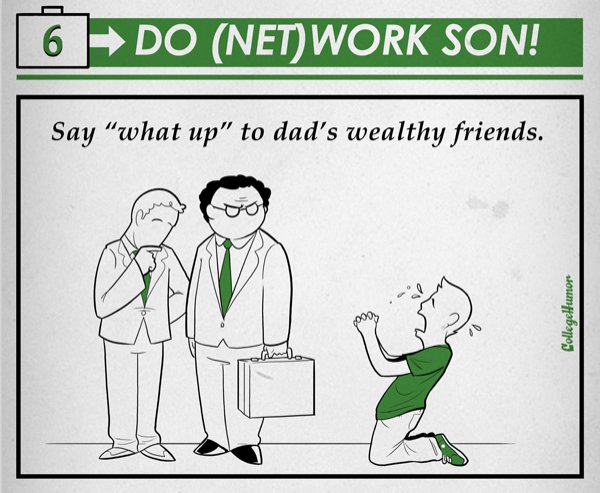 6 DO (NET)WORK SON!

Say "what up" to dad's wealthy friends.

CollegeHumor