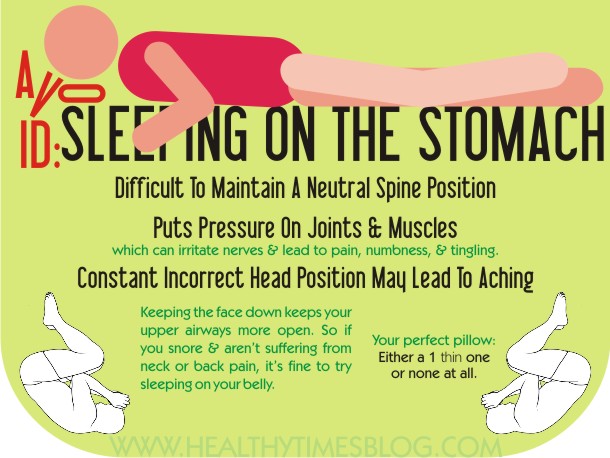 AVOID: SLEEPING ON THE STOMACH

Difficult To Maintain A Neutral Spine Position

Puts Pressure On Joints & Muscles
which can irritate nerves & lead to pain, numbness, & tingling.

Constant Incorrect Head Position May Lead To Aching

Keeping the face down keeps your upper airways more open. So if you snore & aren't suffering from neck or back pain, it's fine to try sleeping on your belly.

Your perfect pillow:
Either a 1 thin one or none at all.

WWW.HEALTHYTIMESBLOG.COM