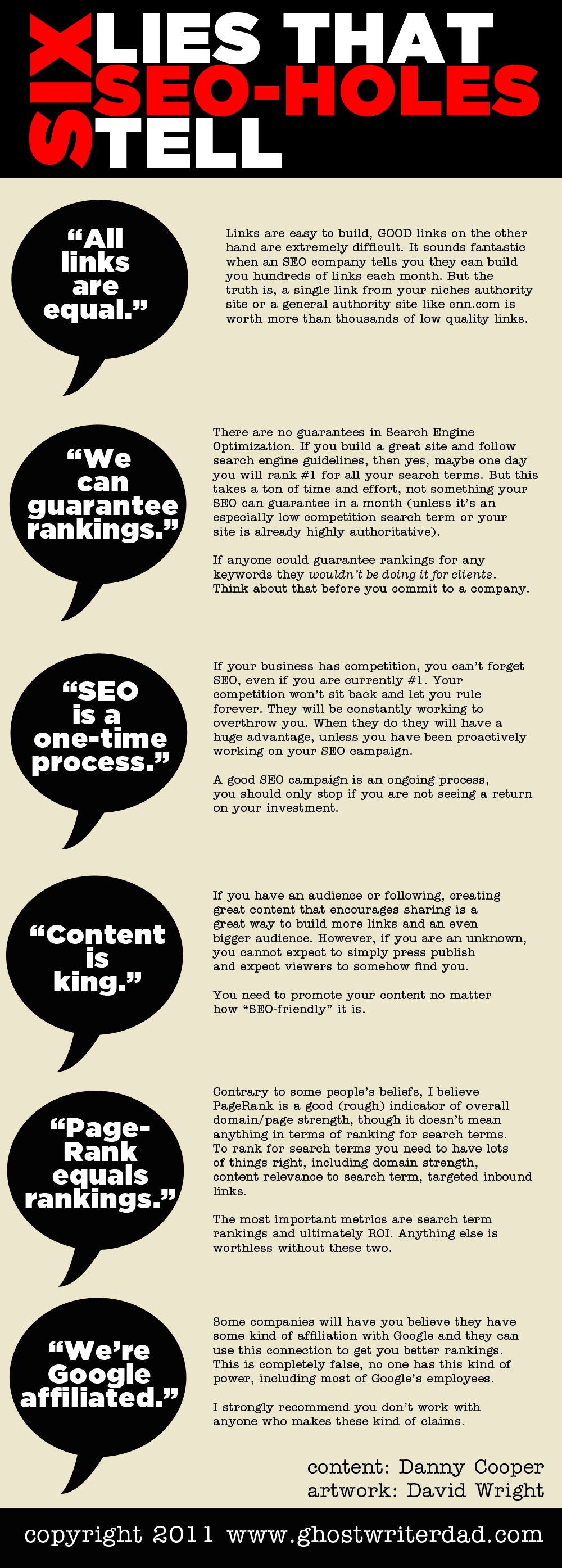 SIX LIES THAT SEO-HOLES TELL

“All links are equal.”

Links are easy to build, GOOD links on the other hand are extremely difficult. It sounds fantastic when an SEO company tells you they can build you hundreds of links each month. But the truth is, a single link from your niches authority site or a general authority site like cnn.com is worth more than thousands of low quality links.

“We can guarantee rankings.”

There are no guarantees in Search Engine Optimization. If you build a great site and follow search engine guidelines, then yes, maybe one day you will rank #1 for all your search terms. But this takes a ton of time and effort, not something your SEO can guarantee in a month (unless it’s an especially low competition search term or your site is already highly authoritative).

If anyone could guarantee rankings for any keywords they wouldn’t be doing it for clients. Think about that before you commit to a company.

“SEO is a one-time process.”

If your business has competition, you can’t forget SEO, even if you are currently #1. Your competition won’t sit back and let you rule forever. They will be constantly working to overthrow you. When they do they will have a huge advantage, unless you have been proactively working on your SEO campaign.

A good SEO campaign is an ongoing process, you should only stop if you are not seeing a return on your investment.

“Content is king.”

If you have an audience or following, creating great content that encourages sharing is a great way to build more links and an even bigger audience. However, if you are an unknown, you cannot expect to simply press publish and expect viewers to somehow find you.

You need to promote your content no matter how “SEO-friendly” it is.

“Page-Rank equals rankings.”

Contrary to some people’s beliefs, I believe PageRank is a good (rough) indicator of overall domain/page strength, though it doesn’t mean anything in terms of ranking for search terms. To rank for search terms you need to have lots of things right, including domain strength, content relevance to search term, targeted inbound links.

The most important metrics are search term rankings and ultimately ROI. Anything else is worthless without these two.

“We’re Google affiliated.”

Some companies will have you believe they have some kind of affiliation with Google and they can use this connection to get you better rankings. This is completely false, no one has this kind of power, including most of Google’s employees.

I strongly recommend you don’t work with anyone who makes these kind of claims.

content: Danny Cooper
artwork: David Wright

copyright 2011 www.ghostwriterdad.com