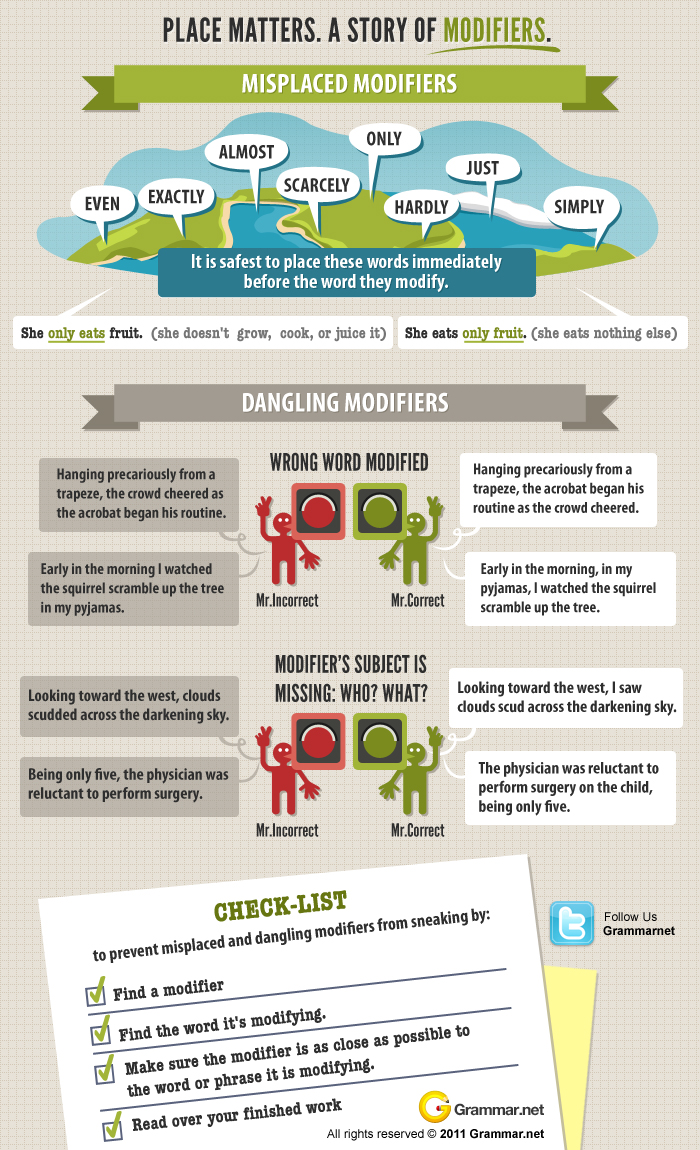 PLACE MATTERS. A STORY OF MODIFIERS.

MISPLACED MODIFIERS

EVEN
EXACTLY
ALMOST
SCARCELY
ONLY
HARDLY
JUST
SIMPLY

It is safest to place these words immediately before the word they modify.

She only eats fruit. (she doesn't grow, cook, or juice it)

She eats only fruit. (she eats nothing else)

DANGLING MODIFIERS

WRONG WORD MODIFIED

Hanging precariously from a trapeze, the crowd cheered as the acrobat began his routine.

Early in the morning I watched the squirrel scramble up the tree in my pyjamas.

Mr.Incorrect

Mr.Correct

Hanging precariously from a trapeze, the acrobat began his routine as the crowd cheered.

Early in the morning, in my pyjamas, I watched the squirrel scramble up the tree.

MODIFIER'S SUBJECT IS MISSING: WHO? WHAT?

Looking toward the west, clouds scudded across the darkening sky.

Being only five, the physician was reluctant to perform surgery.

Mr.Incorrect

Mr.Correct

Looking toward the west, I saw clouds scud across the darkening sky.

The physician was reluctant to perform surgery on the child, being only five.

CHECK-LIST

to prevent misplaced and dangling modifiers from sneaking by:

Find a modifier

Find the word it's modifying.

Make sure the modifier is as close as possible to the word or phrase it is modifying.

Read over your finished work

Follow Us
Grammarnet

Grammar.net

All rights reserved © 2011 Grammar.net