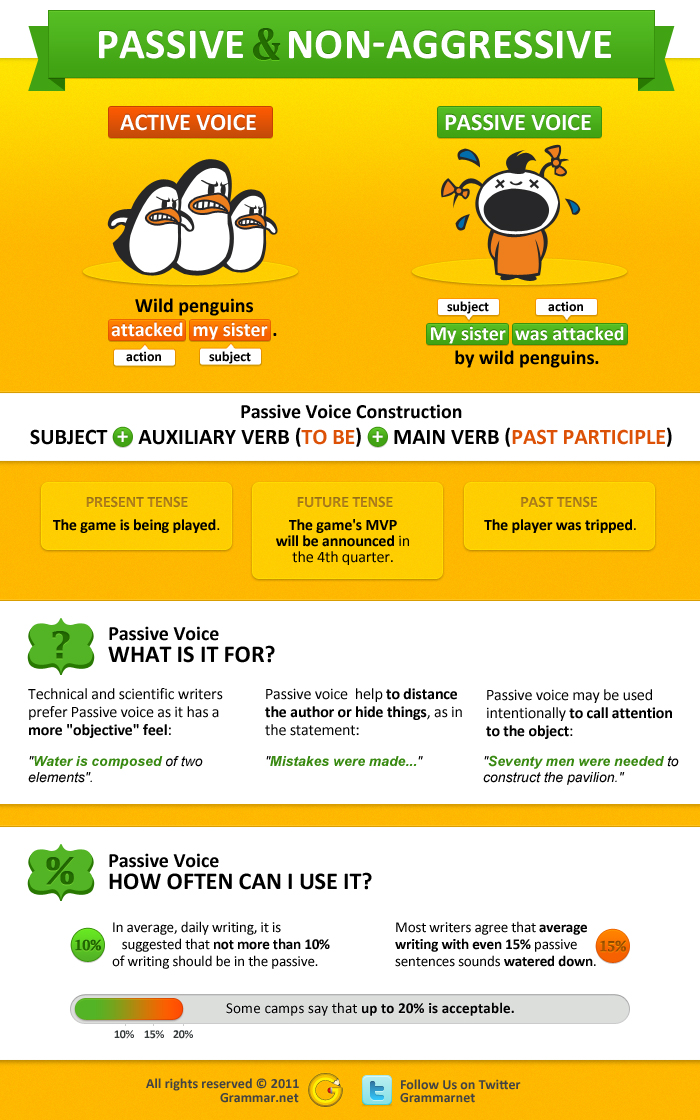 PASSIVE & NON-AGGRESSIVE

ACTIVE VOICE

Wild penguins attacked my sister.
action subject

PASSIVE VOICE

subject action
My sister was attacked by wild penguins.

Passive Voice Construction
SUBJECT + AUXILIARY VERB (TO BE) + MAIN VERB (PAST PARTICIPLE)

PRESENT TENSE
The game is being played.

FUTURE TENSE
The game's MVP will be announced in the 4th quarter.

PAST TENSE
The player was tripped.

?
Passive Voice
WHAT IS IT FOR?

Technical and scientific writers prefer Passive voice as it has a more "objective" feel:

"Water is composed of two elements".

Passive voice help to distance the author or hide things, as in the statement:

"Mistakes were made..."

Passive voice may be used intentionally to call attention to the object:

"Seventy men were needed to construct the pavilion."

%
Passive Voice
HOW OFTEN CAN I USE IT?

10%
In average, daily writing, it is suggested that not more than 10% of writing should be in the passive.

Most writers agree that average writing with even 15% passive sentences sounds watered down.
15%

Some camps say that up to 20% is acceptable.
10% 15% 20%

All rights reserved © 2011 Grammar.net

Follow Us on Twitter Grammarnet