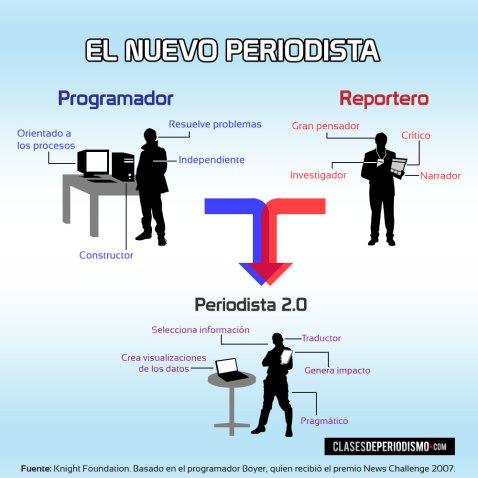 EL NUEVO PERIODISTA

Programador

Orientado a los procesos

Resuelve problemas

Independiente

Constructor

Reportero

Gran pensador

Crítico

Investigador

Narrador

Periodista 2.0

Selecciona información

Traductor

Crea visualizaciones de los datos

Genera impacto

Pragmático

CLASESDEPERIODISMO.COM

Fuente: Knight Foundation. Basado en el programador Boyer, quien recibió el premio News Challenge 2007.