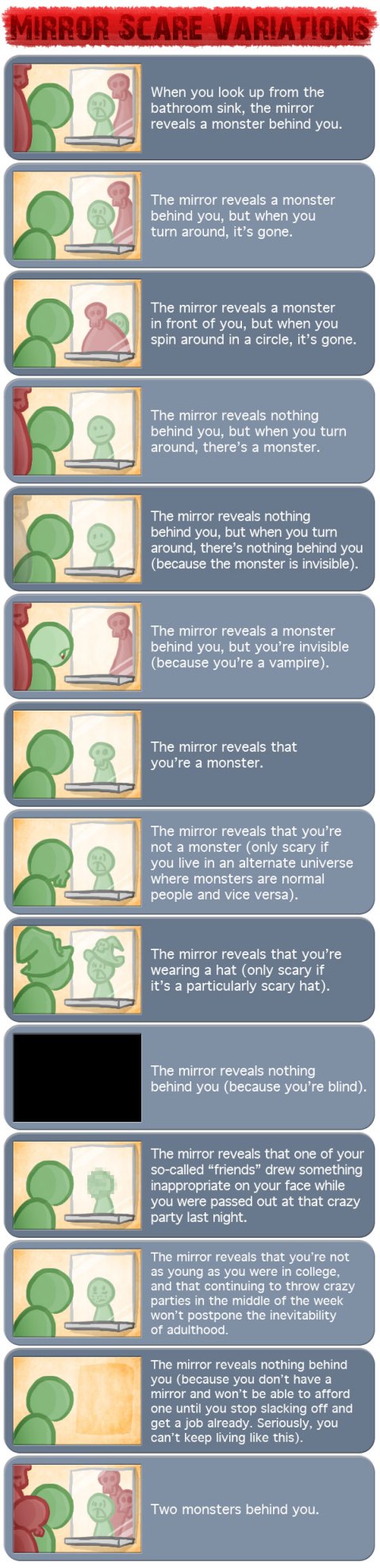 MIRROR SCARE VARIATIONS

When you look up from the bathroom sink, the mirror reveals a monster behind you.

The mirror reveals a monster behind you, but when you turn around, it's gone.

The mirror reveals a monster in front of you, but when you spin around in a circle, it's gone.

The mirror reveals nothing behind you, but when you turn around, there's a monster.

The mirror reveals nothing behind you, but when you turn around, there's nothing behind you (because the monster is invisible).

The mirror reveals a monster behind you, but you're invisible (because you're a vampire).

The mirror reveals that you're a monster.

The mirror reveals that you're not a monster (only scary if you live in an alternate universe where monsters are normal people and vice versa).

The mirror reveals that you're wearing a hat (only scary if it's a particularly scary hat).

The mirror reveals nothing behind you (because you're blind).

The mirror reveals that one of your so-called "friends" drew something inappropriate on your face while you were passed out at that crazy party last night.

The mirror reveals that you're not as young as you were in college, and that continuing to throw crazy parties in the middle of the week won't postpone the inevitability of adulthood.

The mirror reveals nothing behind you (because you don't have a mirror and won't be able to afford one until you stop slacking off and get a job already. Seriously, you can't keep living like this).

Two monsters behind you.