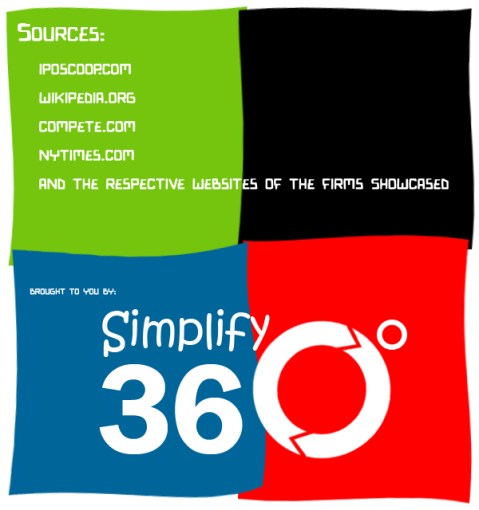 SOURCES:

IPOSCOOP.COM

WIKIPEDIA.ORG

COMPETE.COM

NYTIMES.COM

AND THE RESPECTIVE WEBSITES OF THE FIRMS SHOWCASED

BROUGHT TO YOU BY:

Simplify

360°