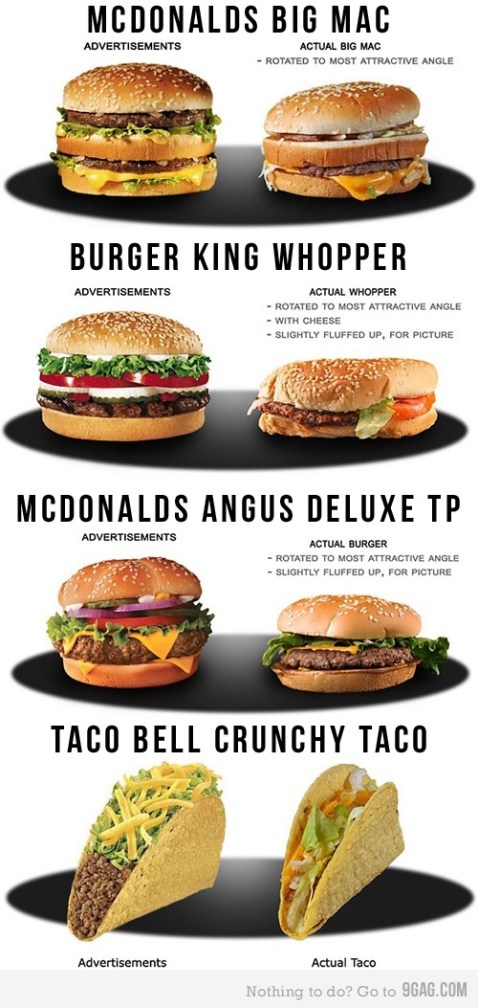 MCDONALDS BIG MAC

ADVERTISEMENTS

ACTUAL BIG MAC
- ROTATED TO MOST ATTRACTIVE ANGLE

BURGER KING WHOPPER

ADVERTISEMENTS

ACTUAL WHOPPER
- ROTATED TO MOST ATTRACTIVE ANGLE
- WITH CHEESE
- SLIGHTLY FLUFFED UP, FOR PICTURE

MCDONALDS ANGUS DELUXE TP

ADVERTISEMENTS

ACTUAL BURGER
- ROTATED TO MOST ATTRACTIVE ANGLE
- SLIGHTLY FLUFFED UP, FOR PICTURE

TACO BELL CRUNCHY TACO

Advertisements

Actual Taco

Nothing to do? Go to 9GAG.COM