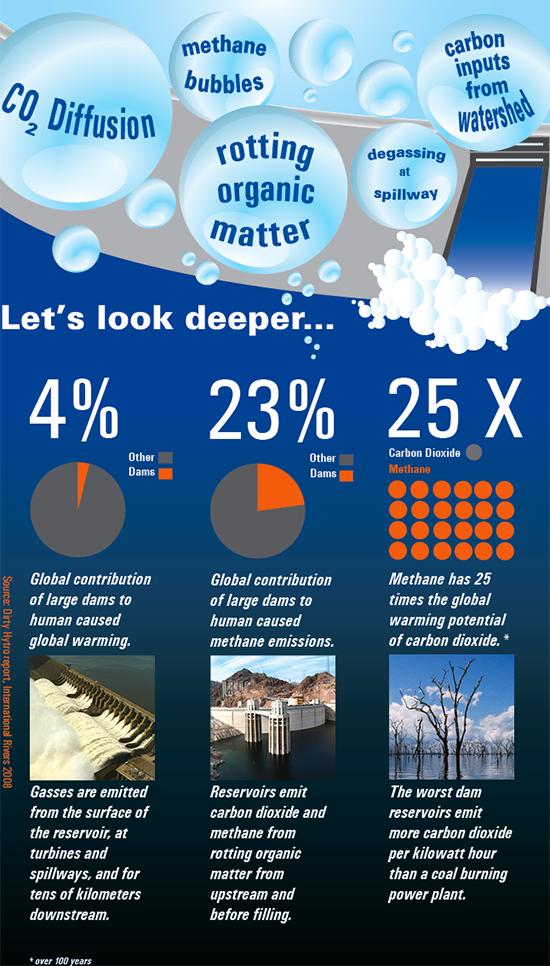 $CO_2$ Diffusion

methane bubbles

rotting organic matter

degassing at spillway

carbon inputs from watershed

Let's look deeper...

4%

Other
Dams

Global contribution of large dams to human caused global warming.

Gasses are emitted from the surface of the reservoir, at turbines and spillways, and for tens of kilometers downstream.

23%

Other
Dams

Global contribution of large dams to human caused methane emissions.

Reservoirs emit carbon dioxide and methane from rotting organic matter from upstream and before filling.

25 X

Carbon Dioxide
Methane

Methane has 25 times the global warming potential of carbon dioxide. *

The worst dam reservoirs emit more carbon dioxide per kilowatt hour than a coal burning power plant.

Source: Dirty Hydro report, International Rivers 2008

* over 100 years