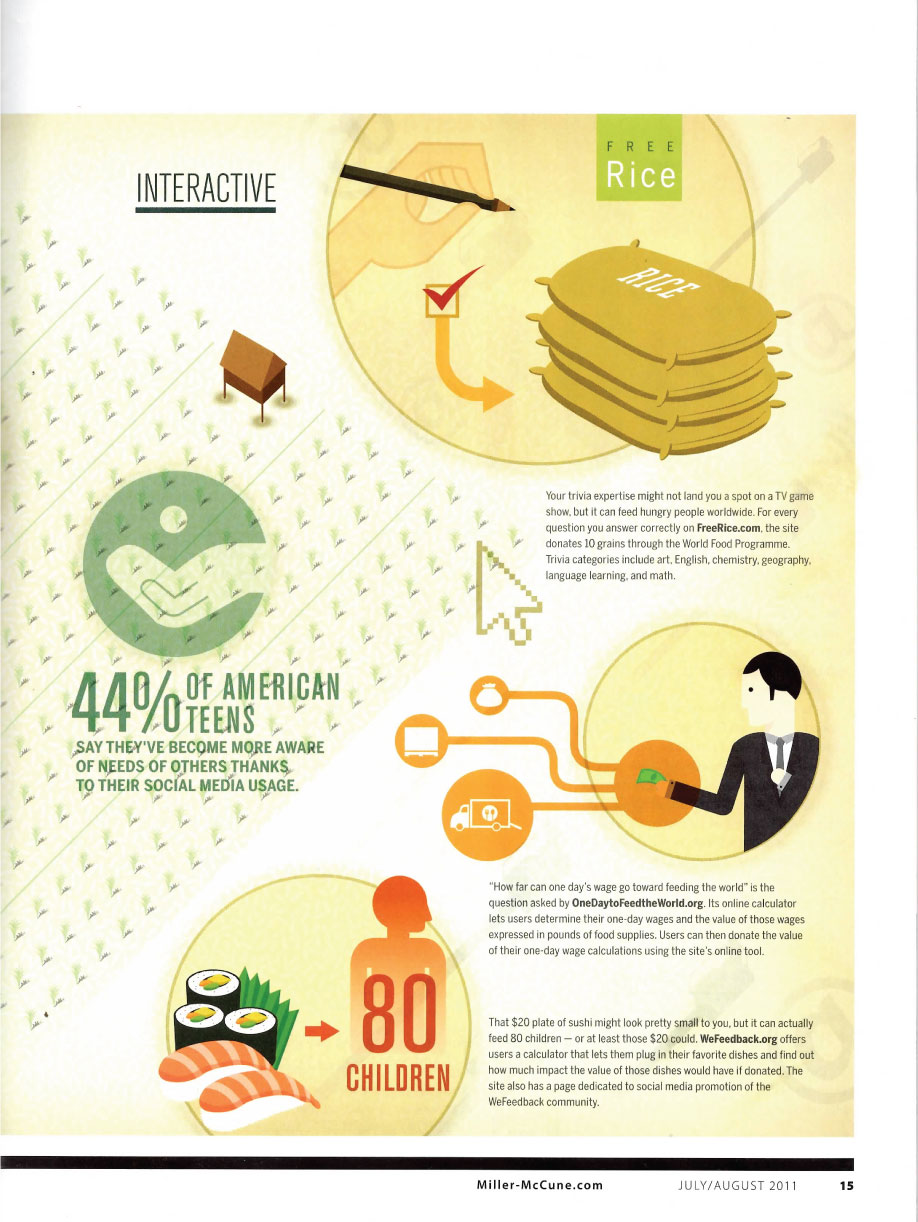 INTERACTIVE

FREE
Rice

RICE

Your trivia expertise might not land you a spot on a TV game show, but it can feed hungry people worldwide. For every question you answer correctly on FreeRice.com, the site donates 10 grains through the World Food Programme. Trivia categories include art, English, chemistry, geography, language learning, and math.

44% OF AMERICAN TEENS SAY THEY'VE BECOME MORE AWARE OF NEEDS OF OTHERS THANKS TO THEIR SOCIAL MEDIA USAGE.

"How far can one day's wage go toward feeding the world" is the question asked by OneDaytoFeedtheWorld.org. Its online calculator lets users determine their one-day wages and the value of those wages expressed in pounds of food supplies. Users can then donate the value of their one-day wage calculations using the site's online tool.

80 CHILDREN

That $20 plate of sushi might look pretty small to you, but it can actually feed 80 children — or at least those $20 could. WeFeedback.org offers users a calculator that lets them plug in their favorite dishes and find out how much impact the value of those dishes would have if donated. The site also has a page dedicated to social media promotion of the WeFeedback community.

Miller-McCune.com JULY/AUGUST 2011 15