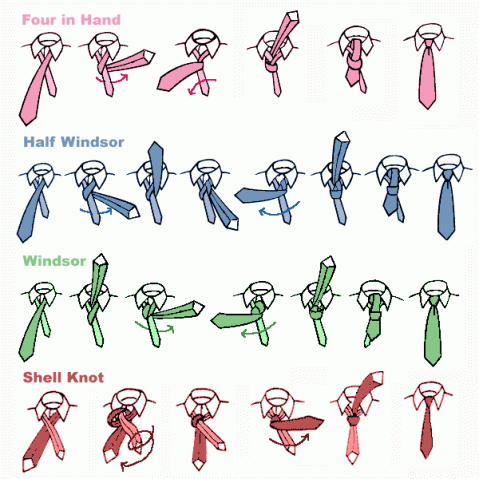 Four in Hand

Half Windsor

Windsor

Shell Knot