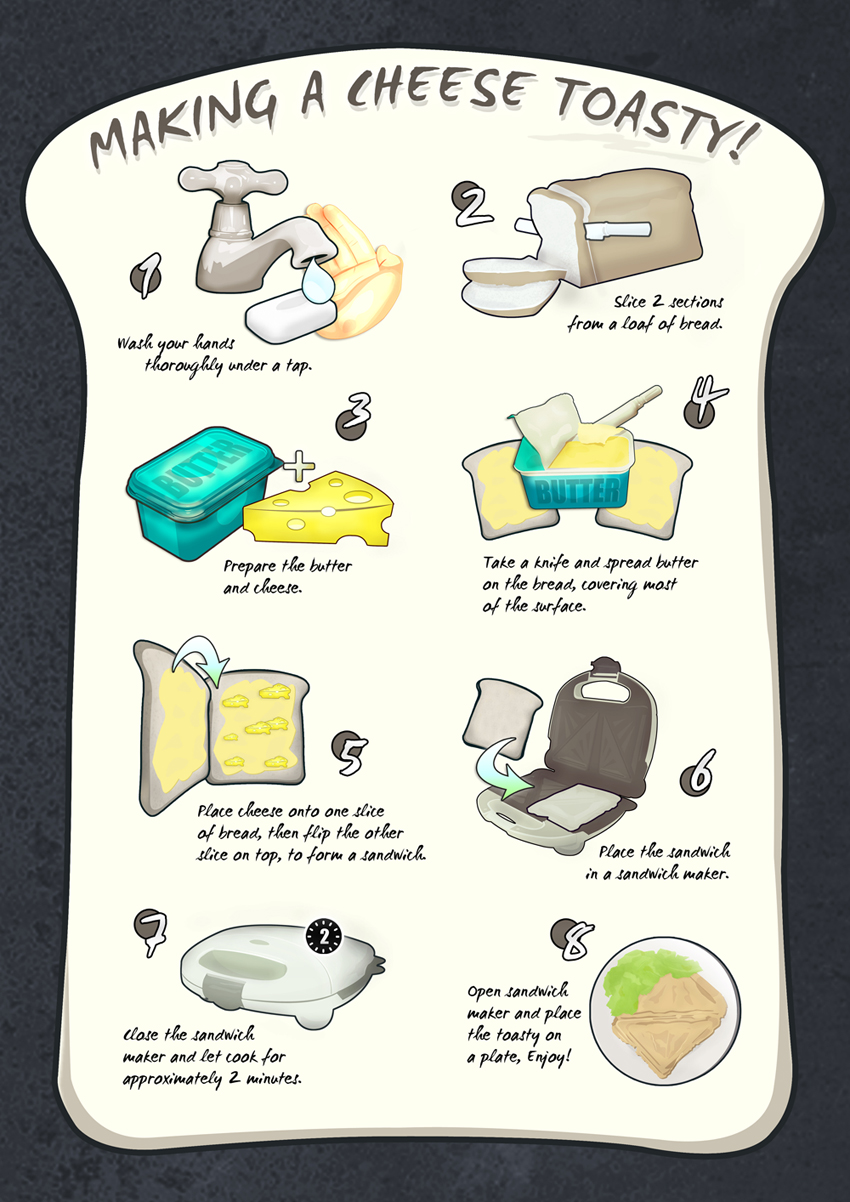 MAKING A CHEESE TOASTY!

1
Wash your hands thoroughly under a tap.

2
Slice 2 sections from a loaf of bread.

3
BUTTER
Prepare the butter and cheese.

4
BUTTER
Take a knife and spread butter on the bread, covering most of the surface.

5
Place cheese onto one slice of bread, then flip the other slice on top, to form a sandwich.

6
Place the sandwich in a sandwich maker.

7
2
Close the sandwich maker and let cook for approximately 2 minutes.

8
Open sandwich maker and place the toasty on a plate, Enjoy!