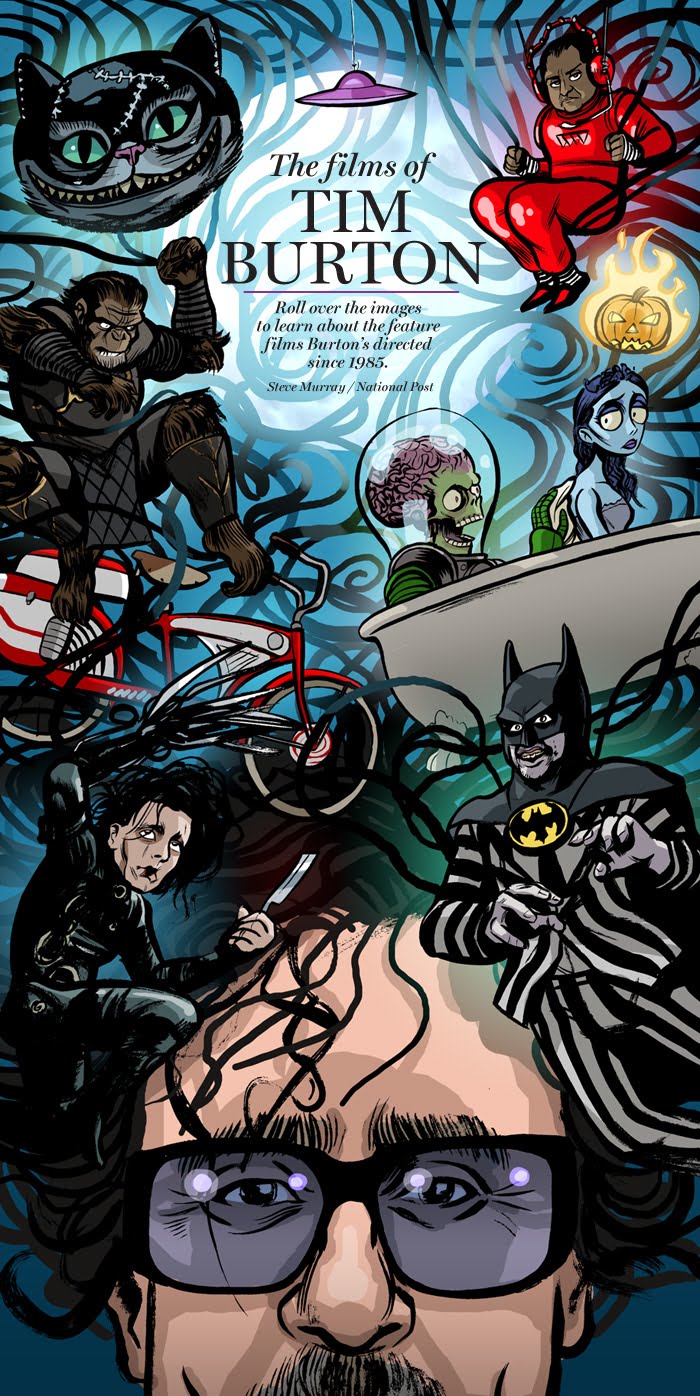 The films of
TIM
BURTON

Roll over the images to learn about the feature films Burton's directed since 1985.

Steve Murray / National Post