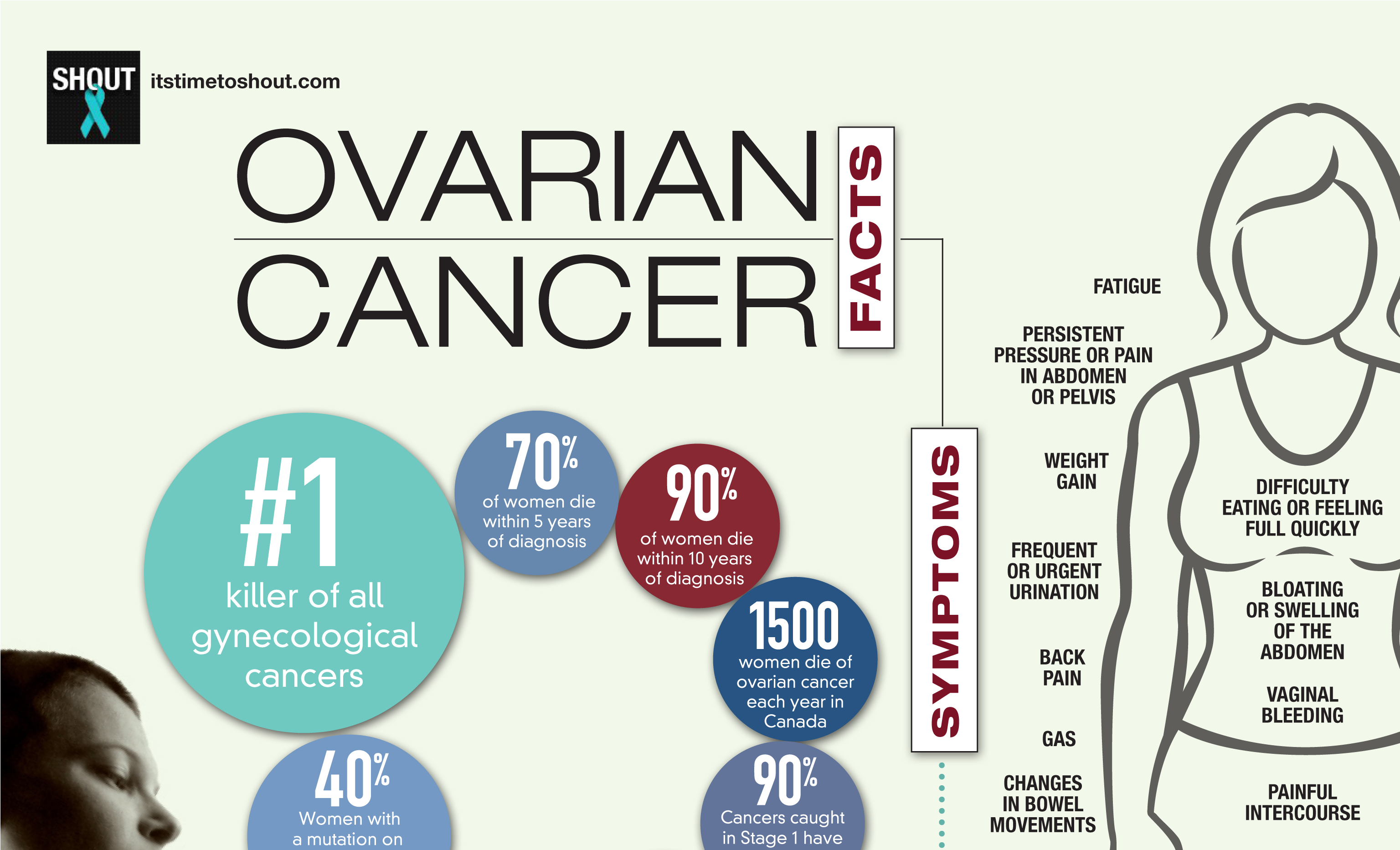 SHOUT itstimetoshout.com

OVARIAN CANCER FACTS

#1 killer of all gynecological cancers

70% of women die within 5 years of diagnosis

90% of women die within 10 years of diagnosis

1500 women die of ovarian cancer each year in Canada

40% Women with a mutation on

90% Cancers caught in Stage 1 have

SYMPTOMS

FATIGUE

PERSISTENT PRESSURE OR PAIN IN ABDOMEN OR PELVIS

WEIGHT GAIN

FREQUENT OR URGENT URINATION

BACK PAIN

GAS

CHANGES IN BOWEL MOVEMENTS

DIFFICULTY EATING OR FEELING FULL QUICKLY

BLOATING OR SWELLING OF THE ABDOMEN

VAGINAL BLEEDING

PAINFUL INTERCOURSE