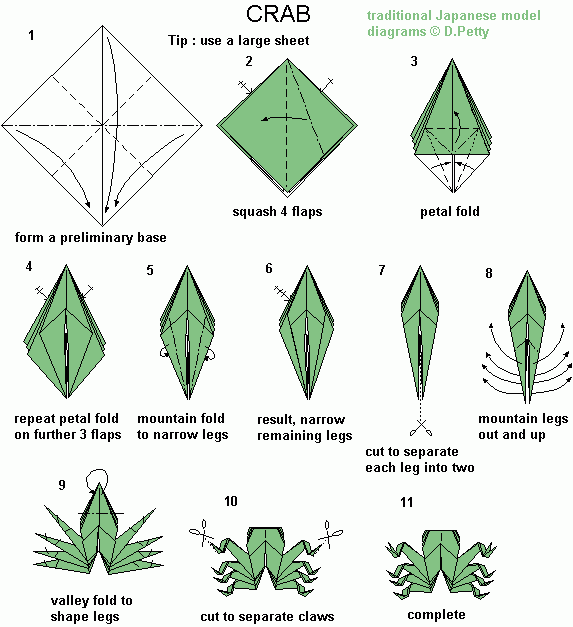 CRAB

traditional Japanese model
diagrams © D.Petty

Tip : use a large sheet

1

form a preliminary base

2

squash 4 flaps

3

petal fold

4

repeat petal fold on further 3 flaps

5

mountain fold to narrow legs

6

result, narrow remaining legs

7

cut to separate each leg into two

8

mountain legs out and up

9

valley fold to shape legs

10

cut to separate claws

11

complete