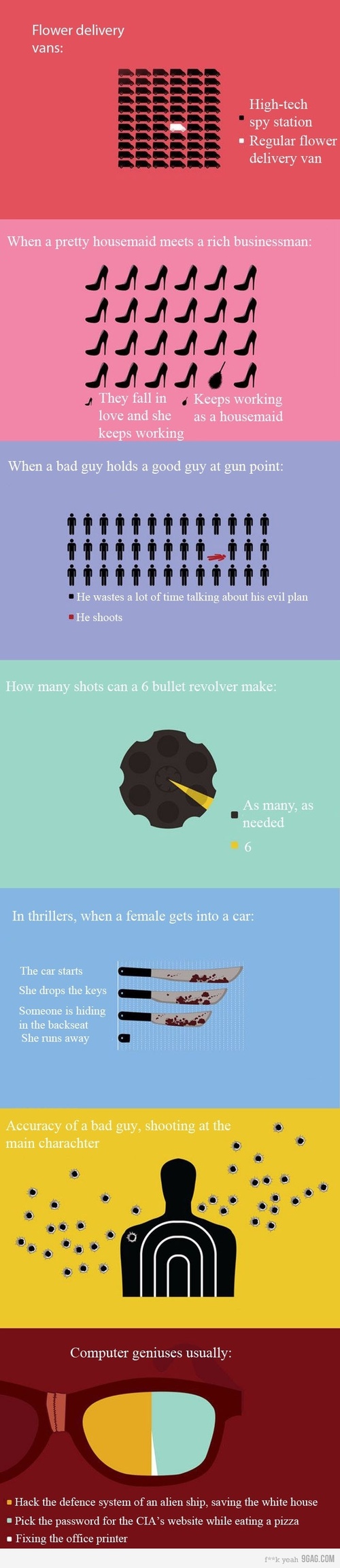 Flower delivery vans:

High-tech spy station
Regular flower delivery van

When a pretty housemaid meets a rich businessman:

They fall in love and she keeps working
Keeps working as a housemaid

When a bad guy holds a good guy at gun point:

He wastes a lot of time talking about his evil plan
He shoots

How many shots can a 6 bullet revolver make:

As many, as needed
6

In thrillers, when a female gets into a car:

The car starts
She drops the keys
Someone is hiding in the backseat
She runs away

Accuracy of a bad guy, shooting at the main charachter

Computer geniuses usually:

Hack the defence system of an alien ship, saving the white house
Pick the password for the CIA's website while eating a pizza
Fixing the office printer

f**k yeah 9GAG.COM