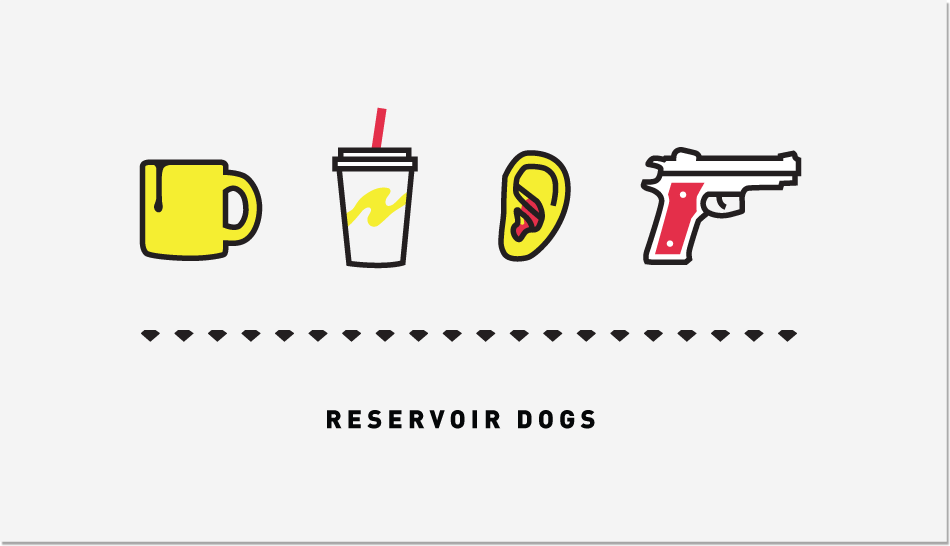 RESERVOIR DOGS