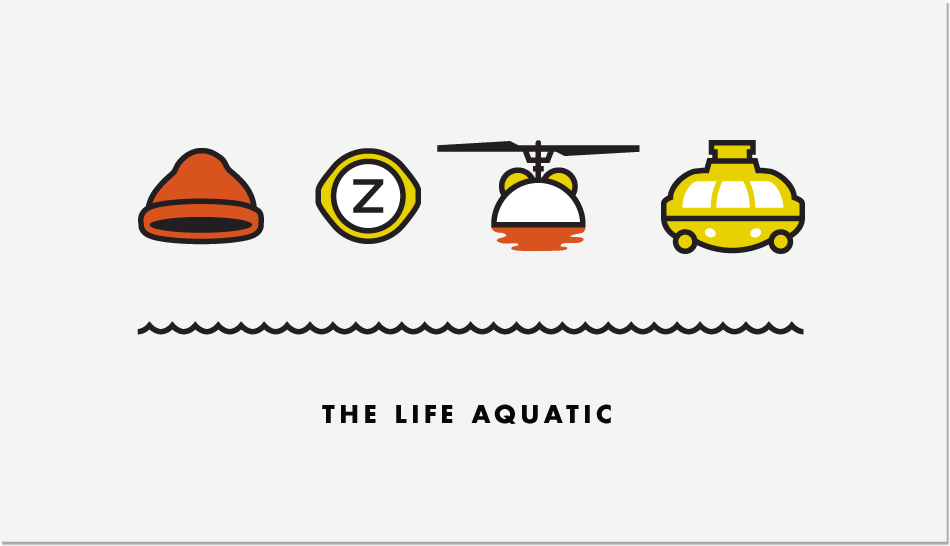 Z

THE LIFE AQUATIC