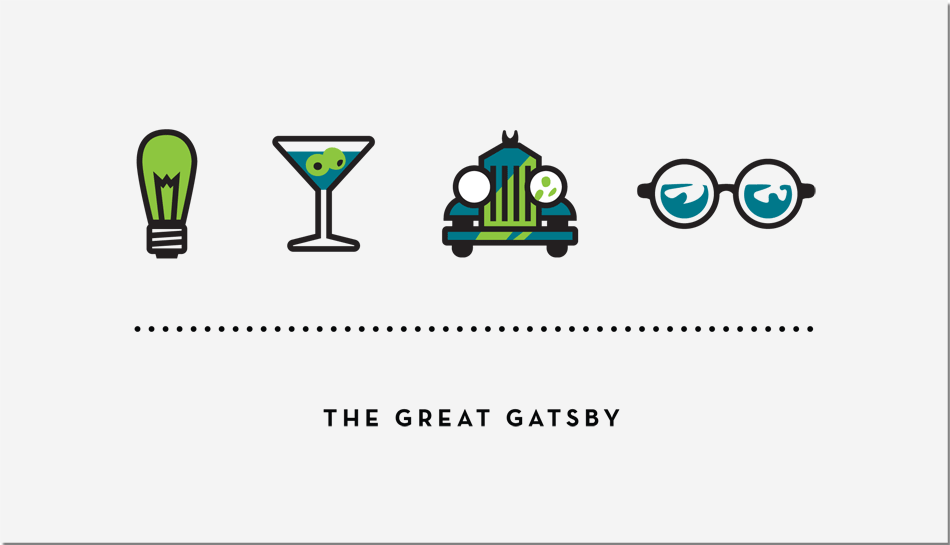 THE GREAT GATSBY