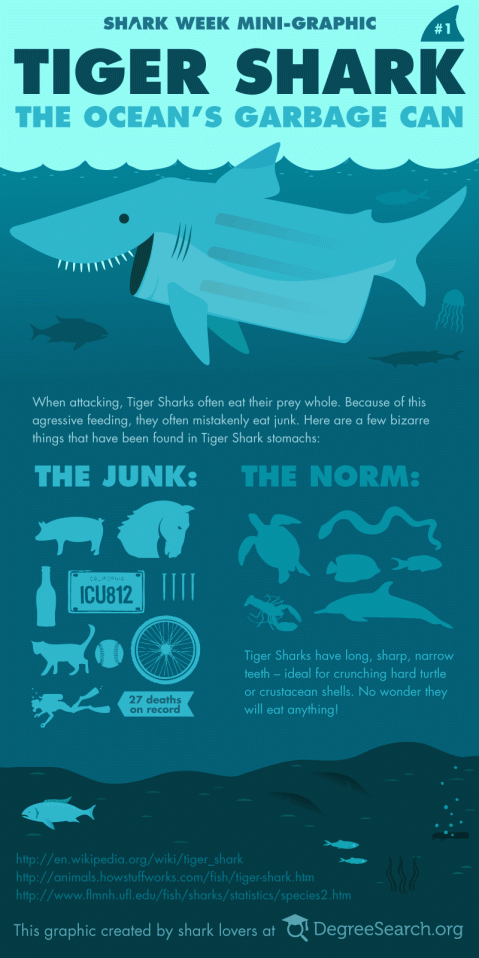 SHARK WEEK MINI-GRAPHIC

#1

TIGER SHARK
THE OCEAN'S GARBAGE CAN

When attacking, Tiger Sharks often eat their prey whole. Because of this agressive feeding, they often mistakenly eat junk. Here are a few bizarre things that have been found in Tiger Shark stomachs:

THE JUNK:

CALIFORNIA
ICU812

27 deaths on record

THE NORM:

Tiger Sharks have long, sharp, narrow teeth – ideal for crunching hard turtle or crustacean shells. No wonder they will eat anything!

http://en.wikipedia.org/wiki/tiger_shark
http://animals.howstuffworks.com/fish/tiger-shark.htm
http://www.flmnh.ufl.edu/fish/sharks/statistics/species2.htm

This graphic created by shark lovers at DegreeSearch.org